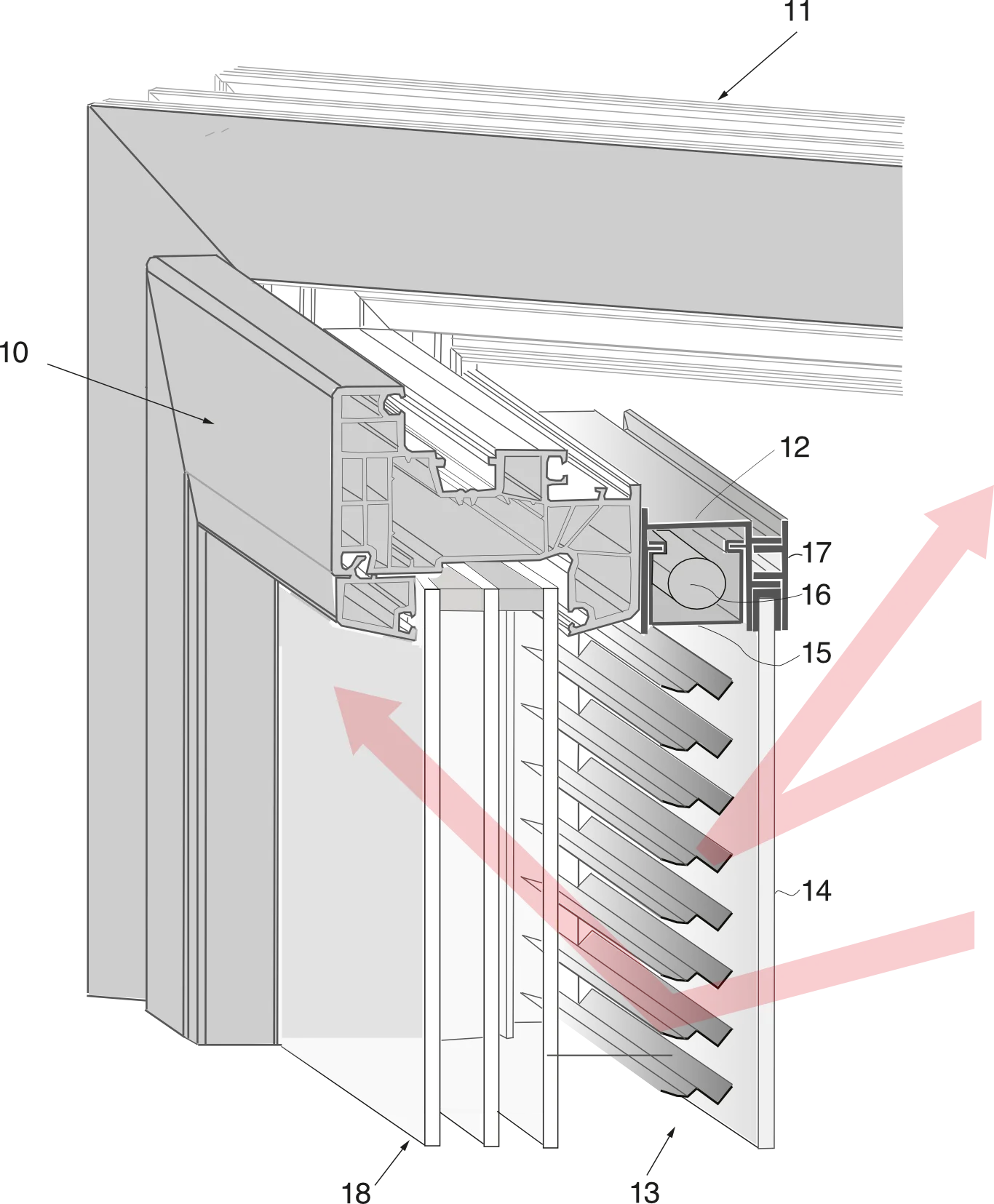 11
10
12
17
16
15
14
18
13