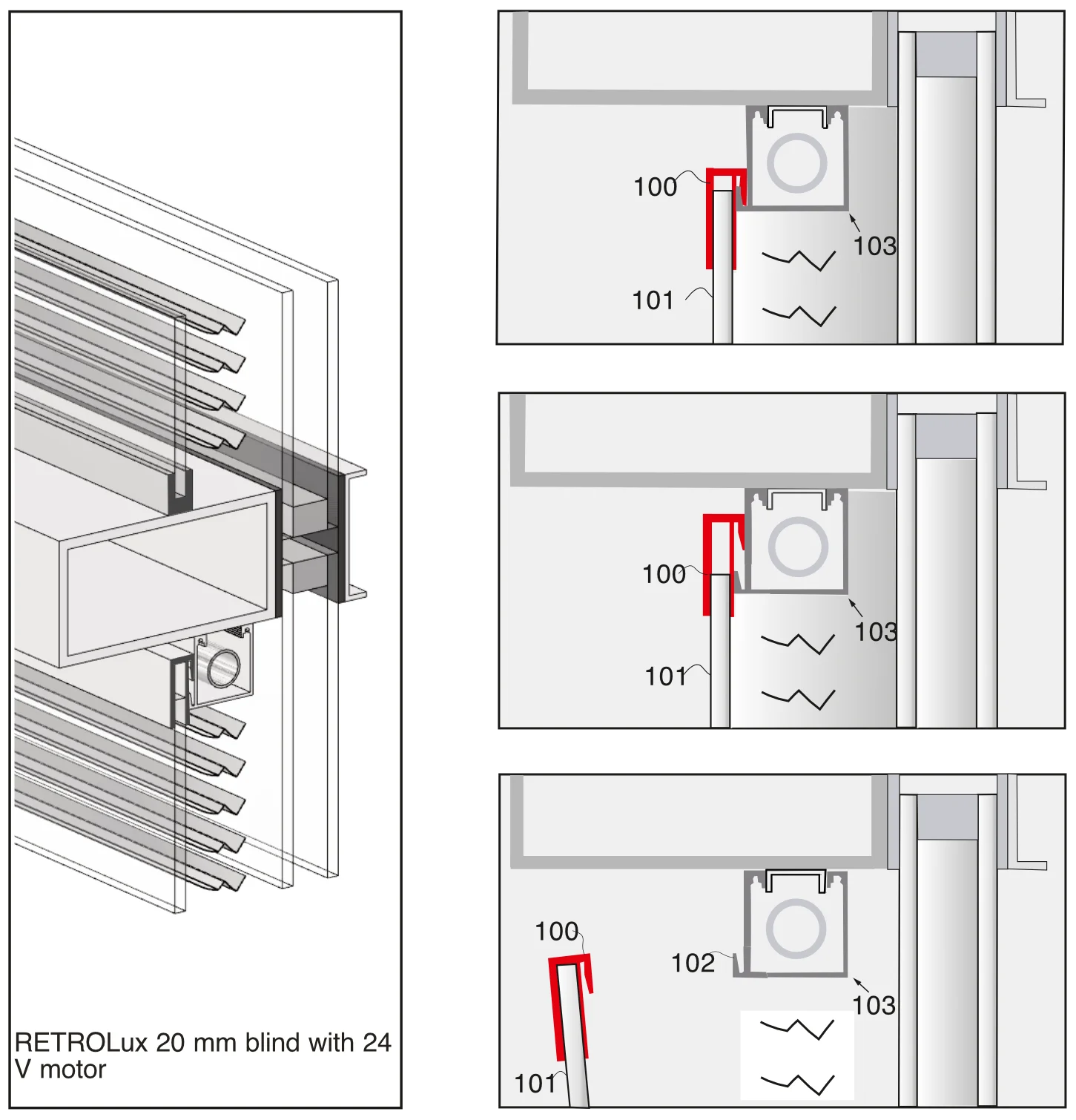 RETROLux 20 mm blind with 24 V motor

100
103
101

100
103
101

100
102
103
101