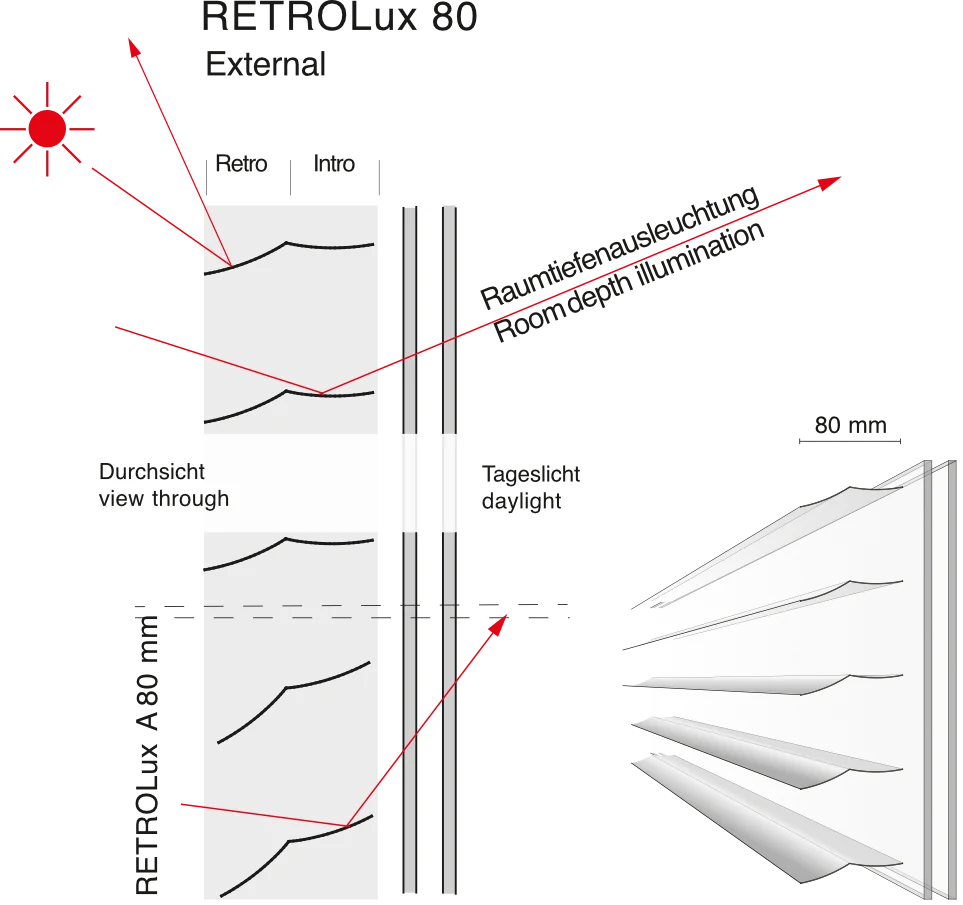 RETROLux 80
External

Retro
Intro

Raumtiefenausleuchtung
Room depth illumination

80 mm

Durchsicht
view through

Tageslicht
daylight

RETROLux A 80 mm