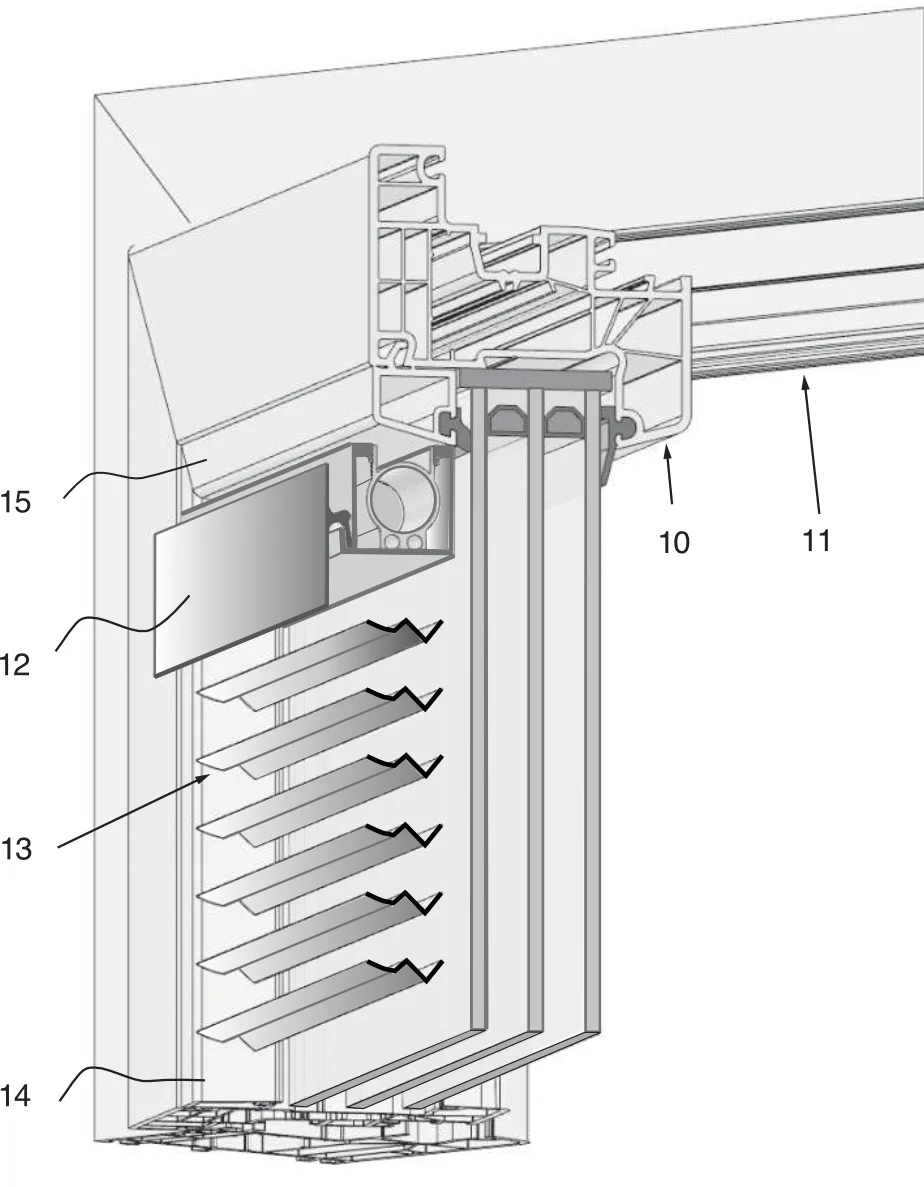 15
10
11
12
13
14