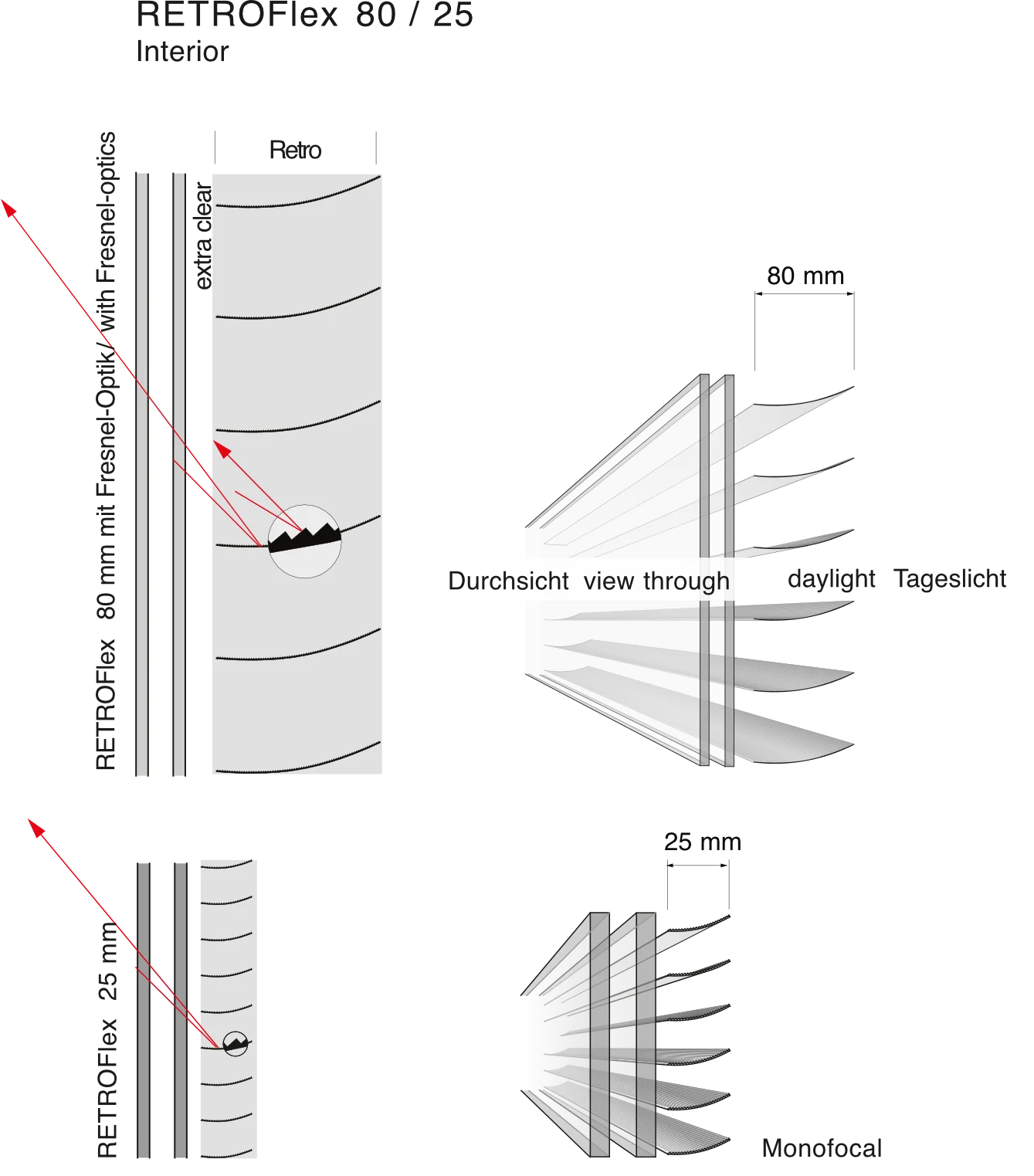 RETROFlex 80 / 25
Interior

RETROFlex 80 mm mit Fresnel-Optik / with Fresnel-optics

extra clear

Retro

80 mm

Durchsicht view through

daylight Tageslicht

RETROFlex 25 mm

25 mm

Monofocal