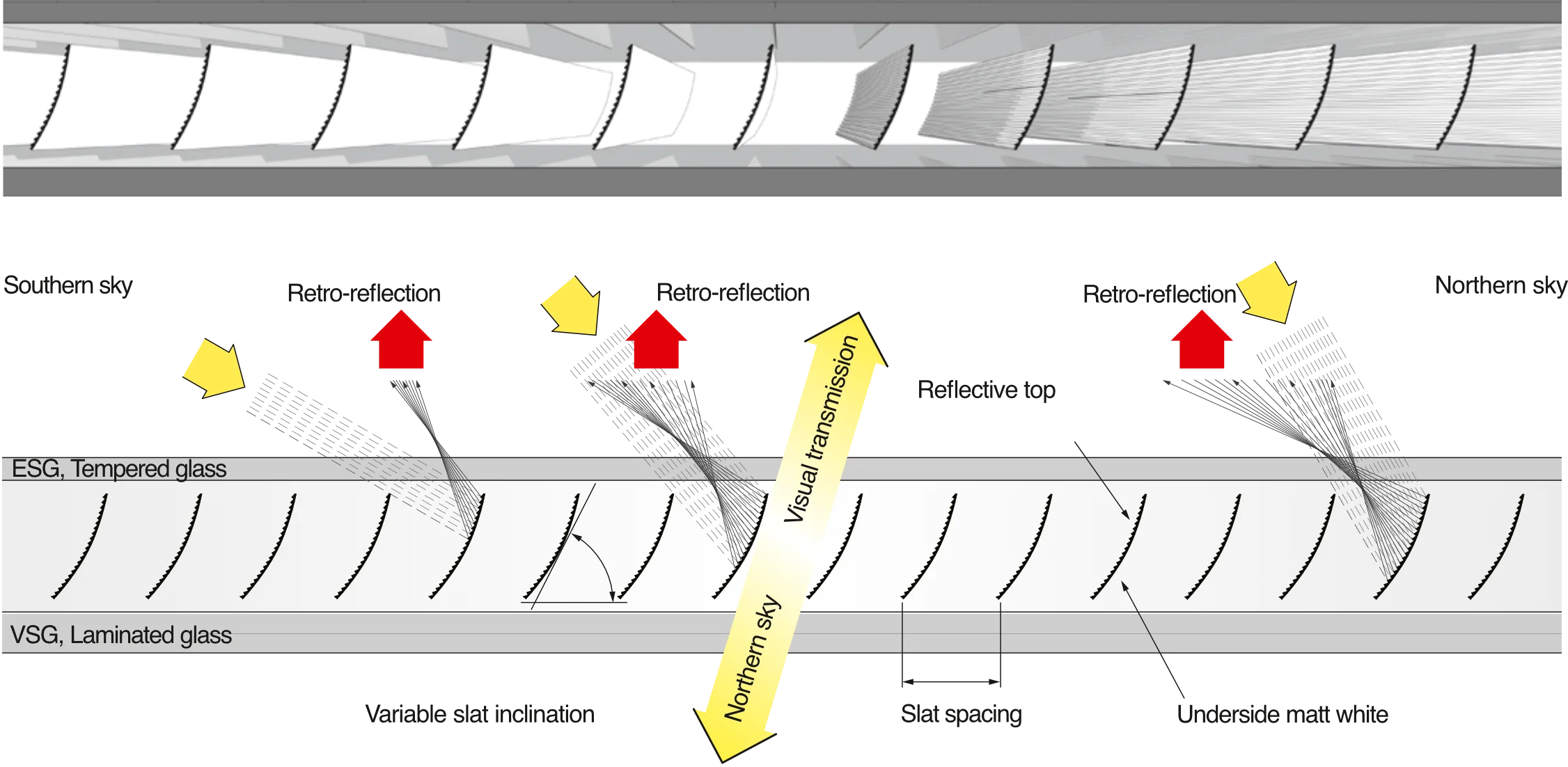 Southern sky

Retro-reflection

Retro-reflection

Retro-reflection

Northern sky

Visual transmission

Reflective top

ESG, Tempered glass

VSG, Laminated glass

Northern sky

Variable slat inclination

Slat spacing

Underside matt white