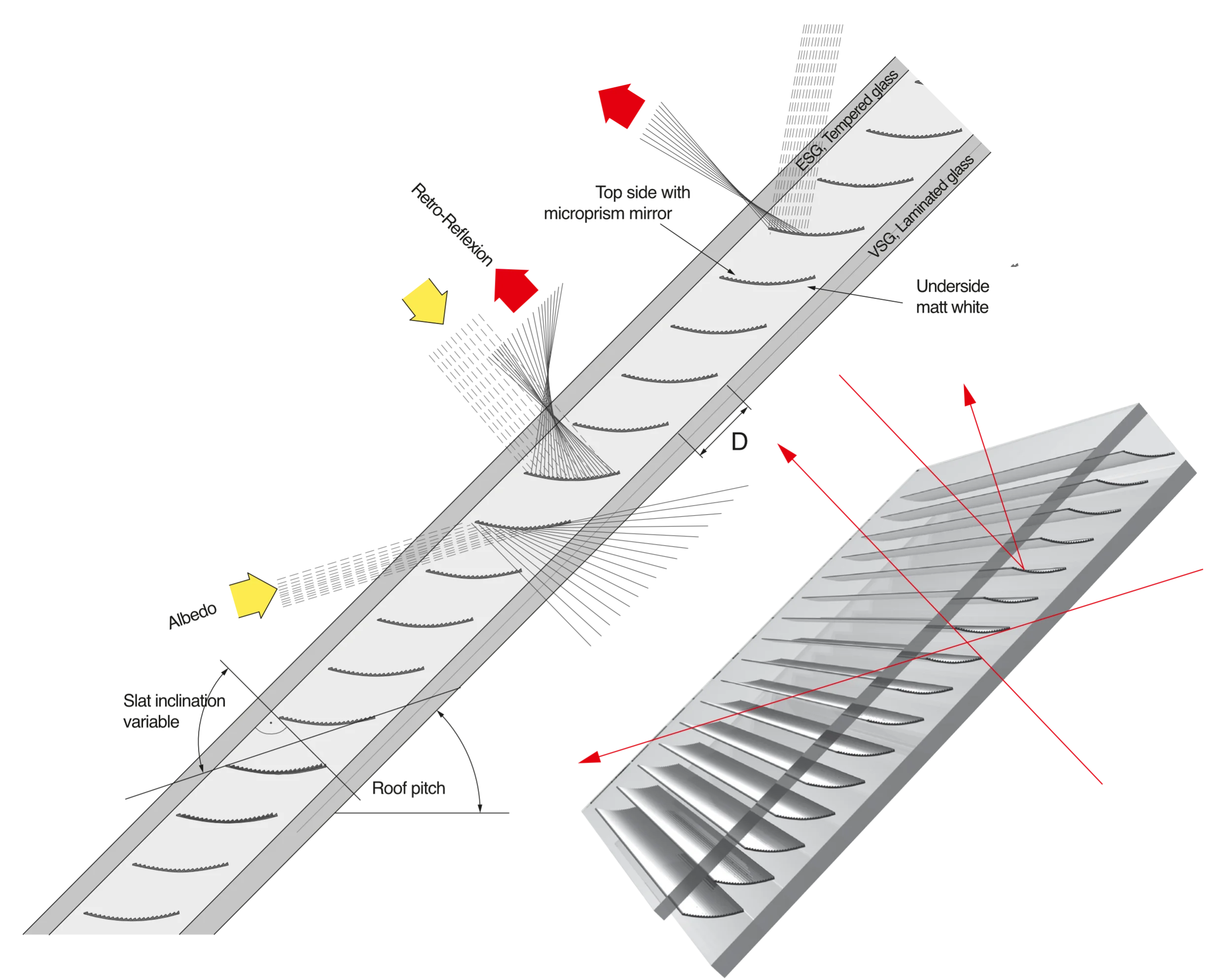 ESG, Tempered glass

VSG, Laminated glass

Retro-Reflexion

Top side with microprism mirror

Underside matt white

D

Albedo

Slat inclination variable

Roof pitch