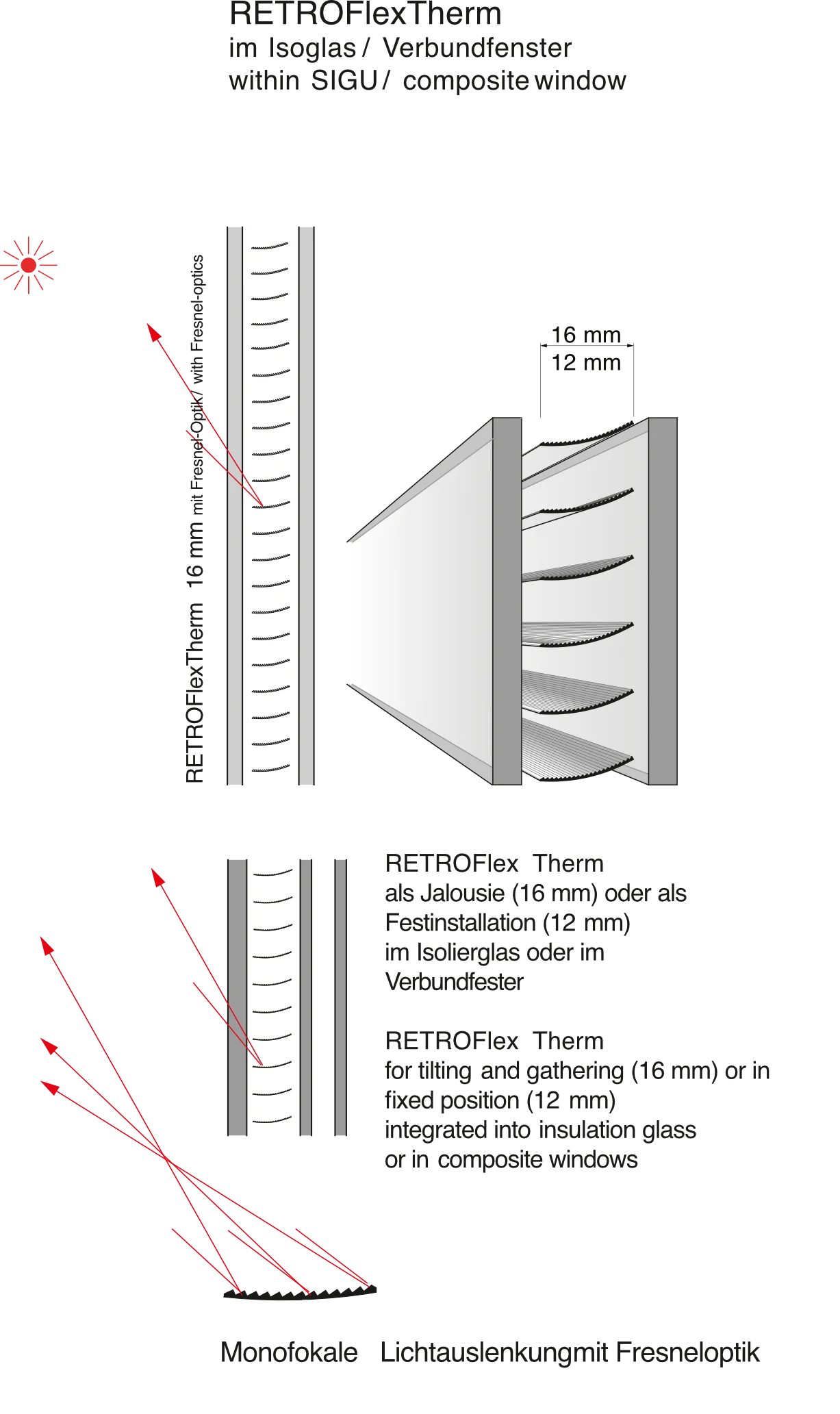 RETROFlexTherm
im Isoglas / Verbundfenster
within SIGU / composite window

RETROFlexTherm 16 mm mit Fresnel-Optik / with Fresnel-optics

16 mm
12 mm

RETROFlex Therm
als Jalousie (16 mm) oder als Festinstallation (12 mm) im Isolierglas oder im Verbundfester

RETROFlex Therm
for tilting and gathering (16 mm) or in fixed position (12 mm) integrated into insulation glass or in composite windows

Monofokale Lichtauslenkungmit Fresneloptik