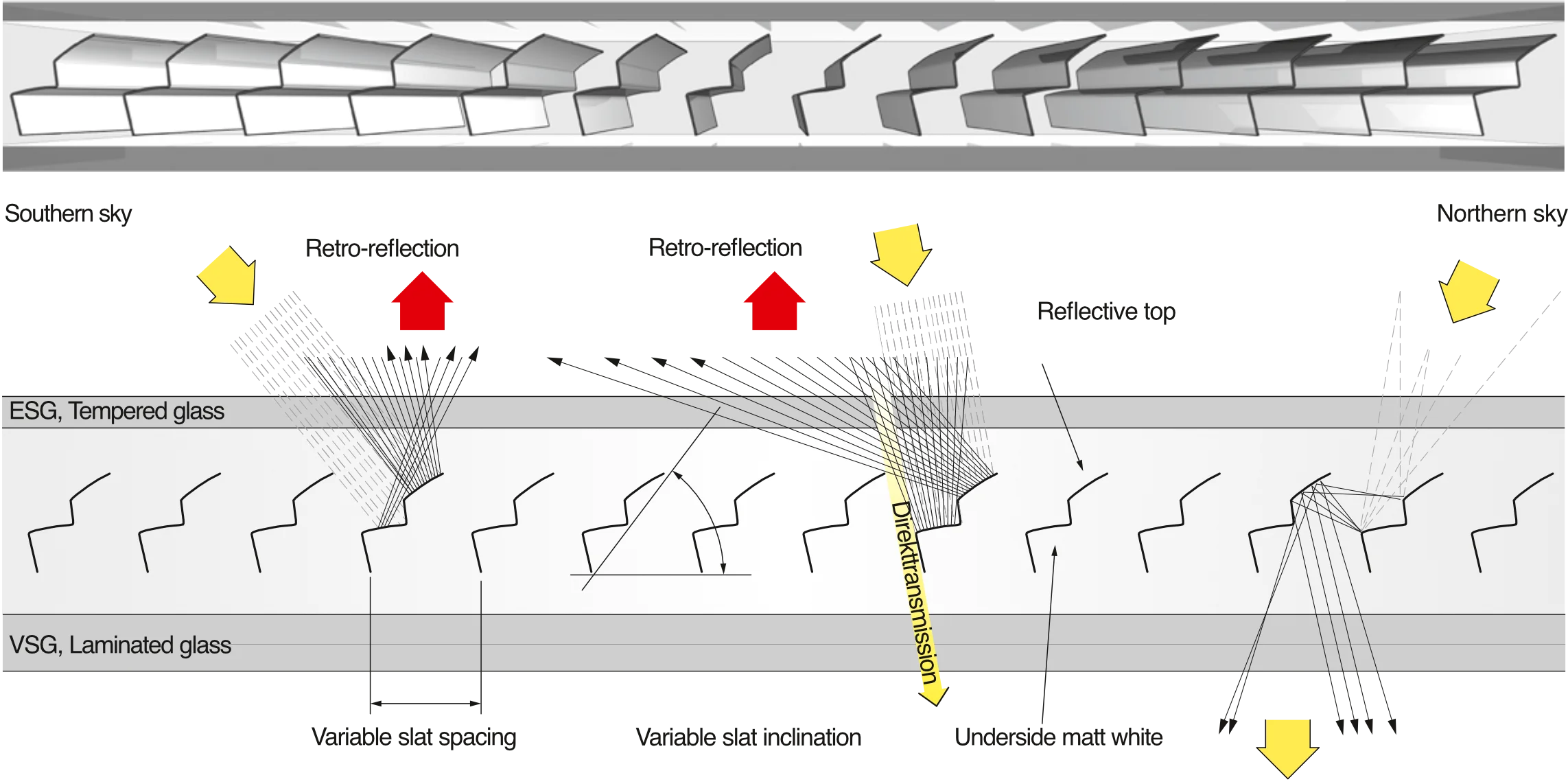 Southern sky

Northern sky

Retro-reflection

Retro-reflection

Reflective top

ESG, Tempered glass

Direkttransmission

VSG, Laminated glass

Variable slat spacing

Variable slat inclination

Underside matt white