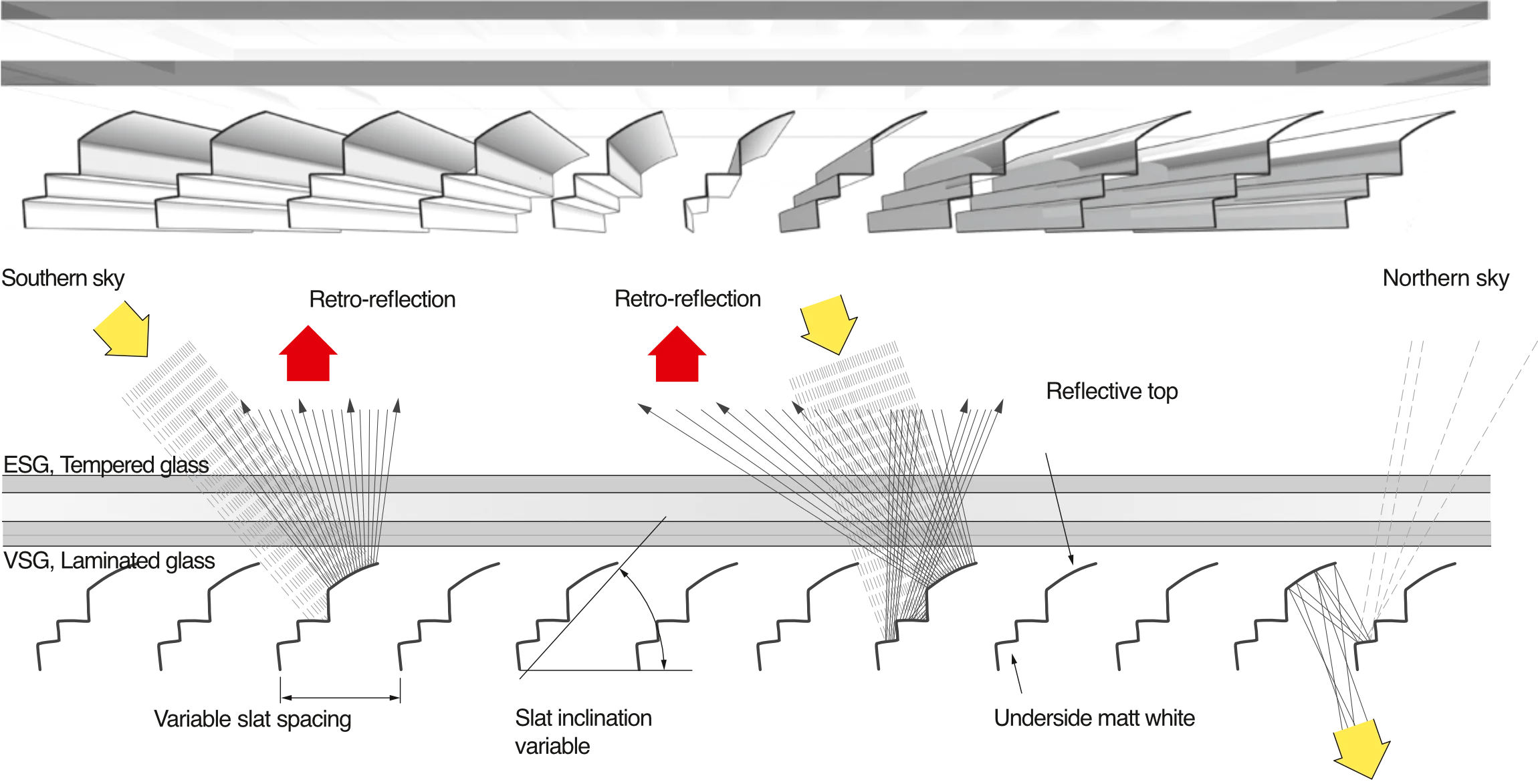 Southern sky

Retro-reflection

Retro-reflection

Northern sky

Reflective top

ESG, Tempered glass

VSG, Laminated glass

Variable slat spacing

Slat inclination variable

Underside matt white