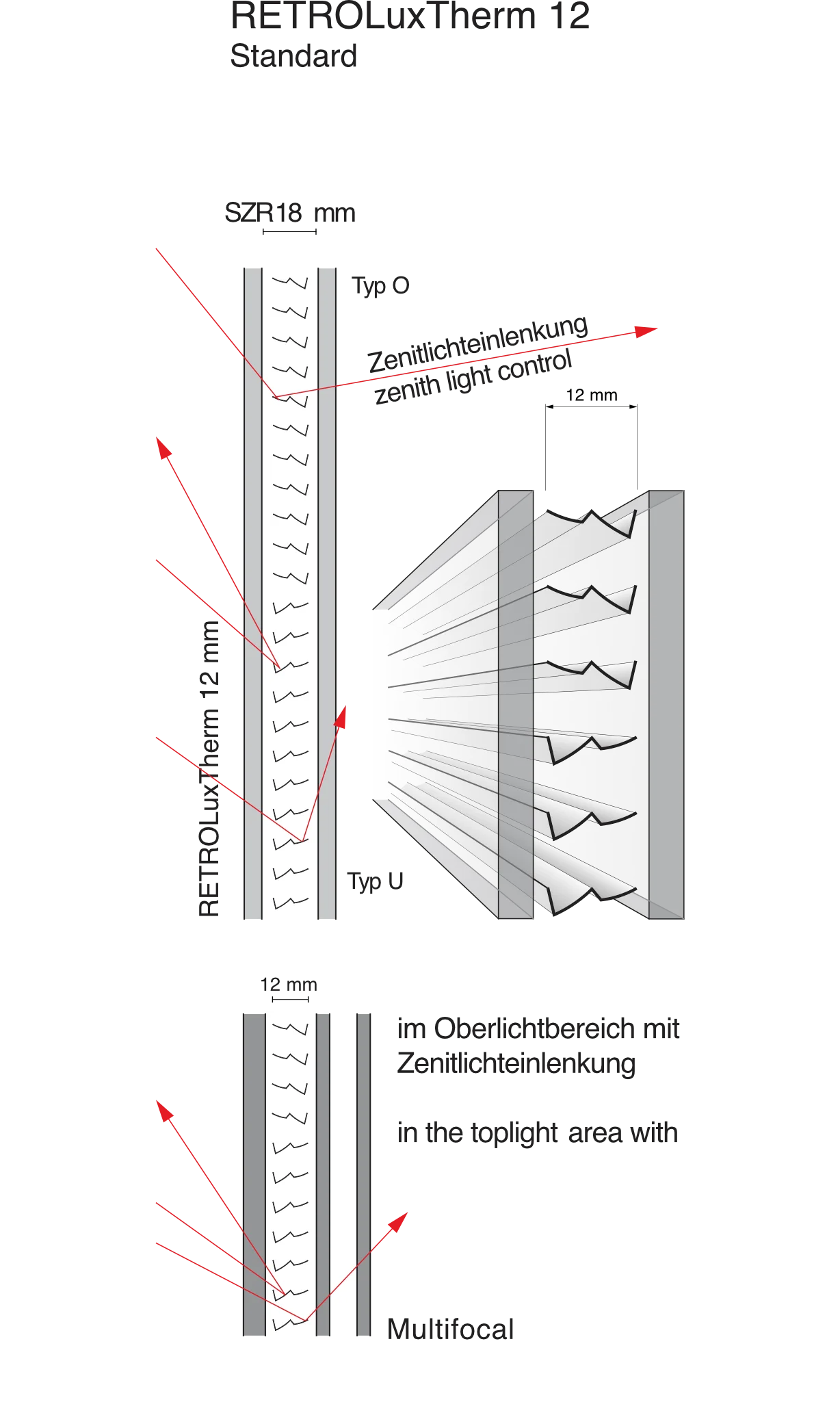 RETROLuxTherm 12
Standard

SZR18 mm

Typ O

Zenitlichteinlenkung
zenith light control

12 mm

RETROLuxTherm 12 mm

Typ U

12 mm

im Oberlichtbereich mit Zenitlichteinlenkung

in the toplight area with

Multifocal