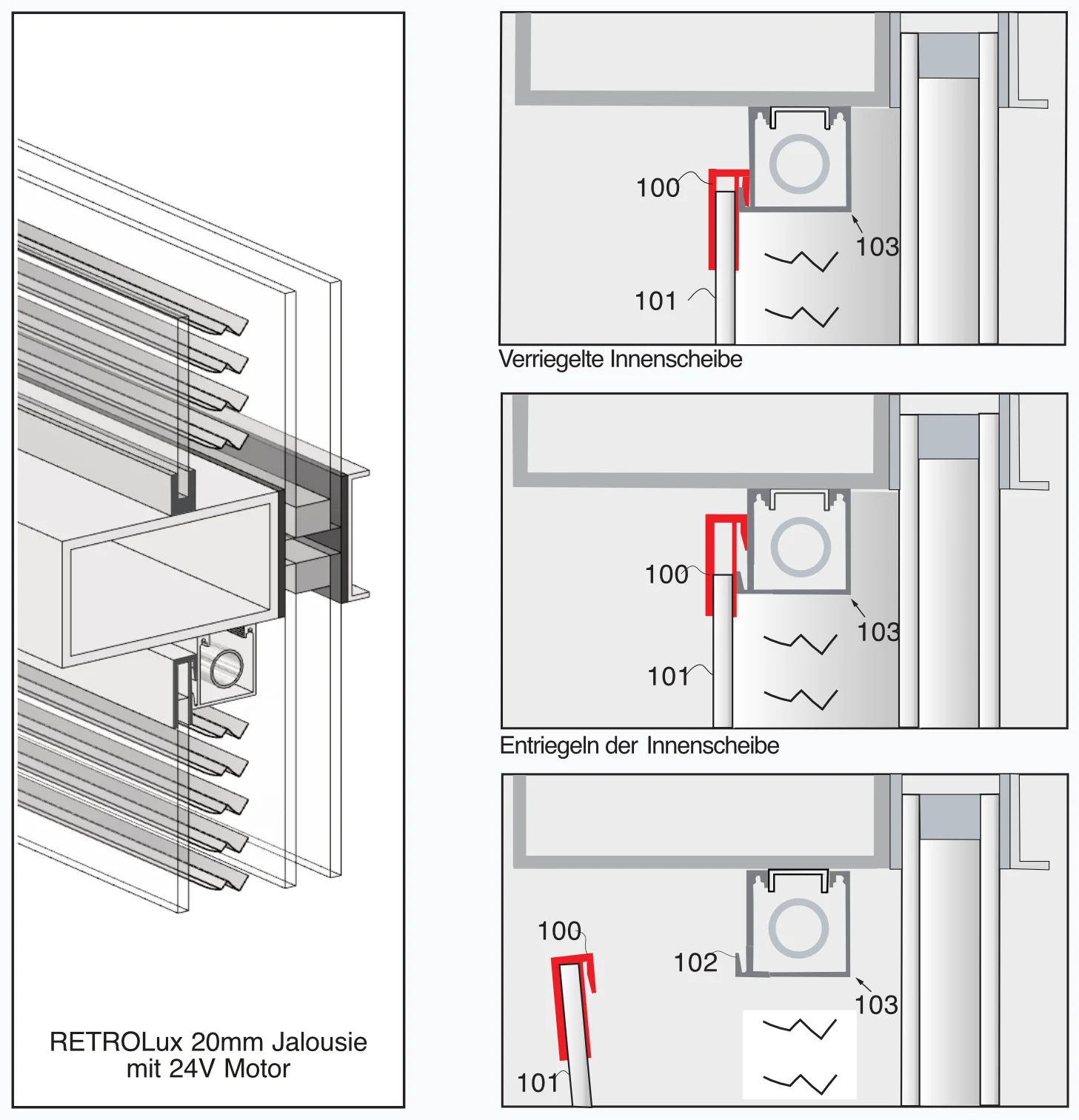 RETROLux 20mm Jalousie mit 24V Motor

100
103
101
Verriegelte Innenscheibe

100
103
101
Entriegeln der Innenscheibe

100
102
103
101